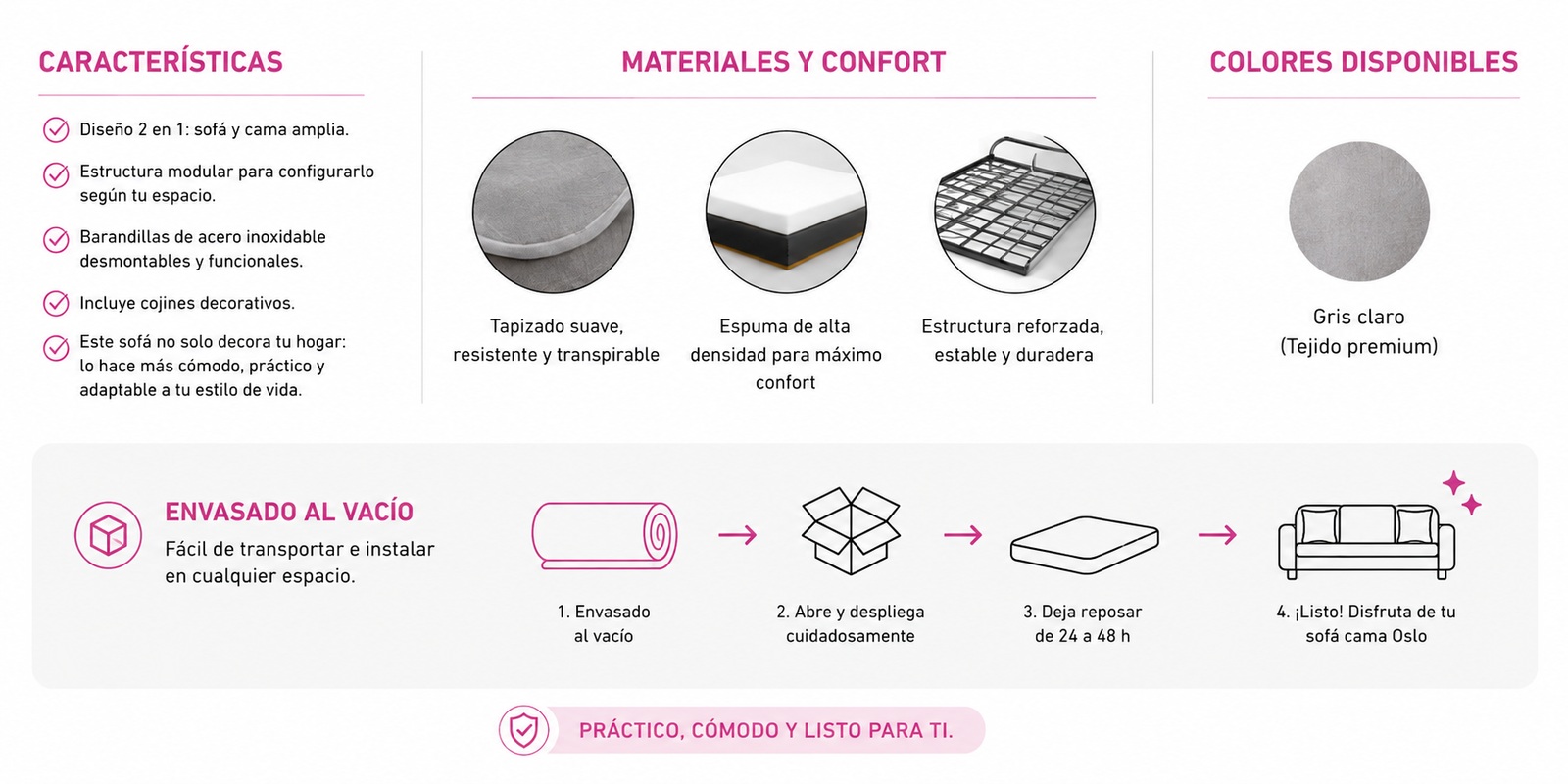 CARACTERÍSTICAS

Diseño 2 en 1: sofá y cama amplia.

Estructura modular para configurarlo según tu espacio.

Barandillas de acero inoxidable desmontables y funcionales.

Incluye cojines decorativos.

Este sofá no solo decora tu hogar: lo hace más cómodo, práctico y adaptable a tu estilo de vida.

MATERIALES Y CONFORT

Tapizado suave, resistente y transpirable

Espuma de alta densidad para máximo confort

Estructura reforzada, estable y duradera

COLORES DISPONIBLES

Gris claro
(Tejido premium)

ENVASADO AL VACÍO

Fácil de transportar e instalar en cualquier espacio.

1. Envasado al vacío

2. Abre y despliega cuidadosamente

3. Deja reposar de 24 a 48 h

4. ¡Listo! Disfruta de tu sofá cama Oslo

PRÁCTICO, CÓMODO Y LISTO PARA TI.